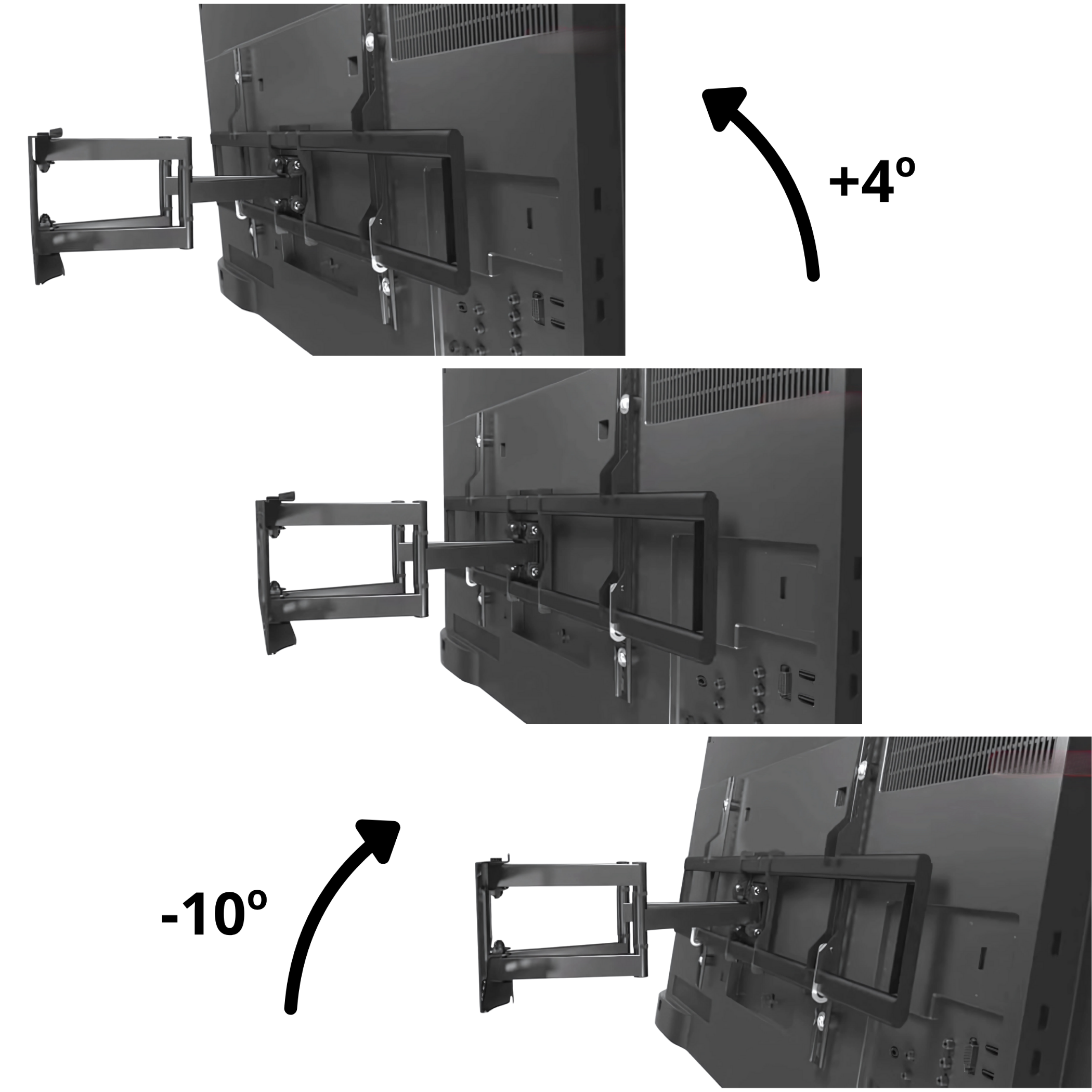 +4º

-10º